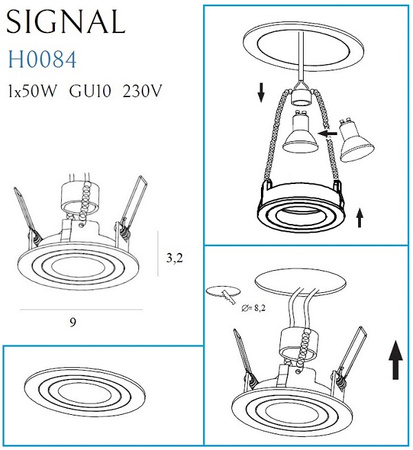 SIGNAL
H0084
1x50W GU10 230V

3,2

9

Ø= 8,2