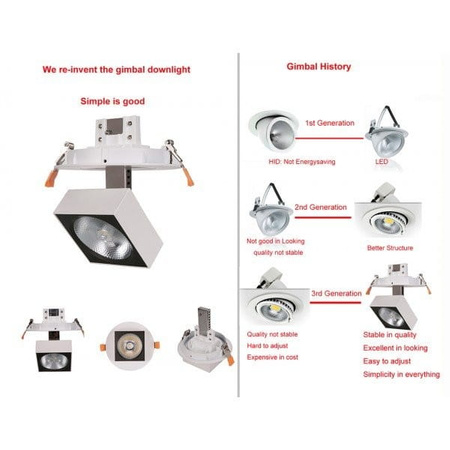 We re-invent the gimbal downlight

Simple is good

Gimbal History

1st Generation

HID: Not Energysaving

LED

2nd Generation

Not good in Looking quality not stable

Better Structure

3rd Generation

Quality not stable
Hard to adjust
Expensive in cost

Stable in quality
Excellent in looking
Easy to adjust
Simplicity in everything