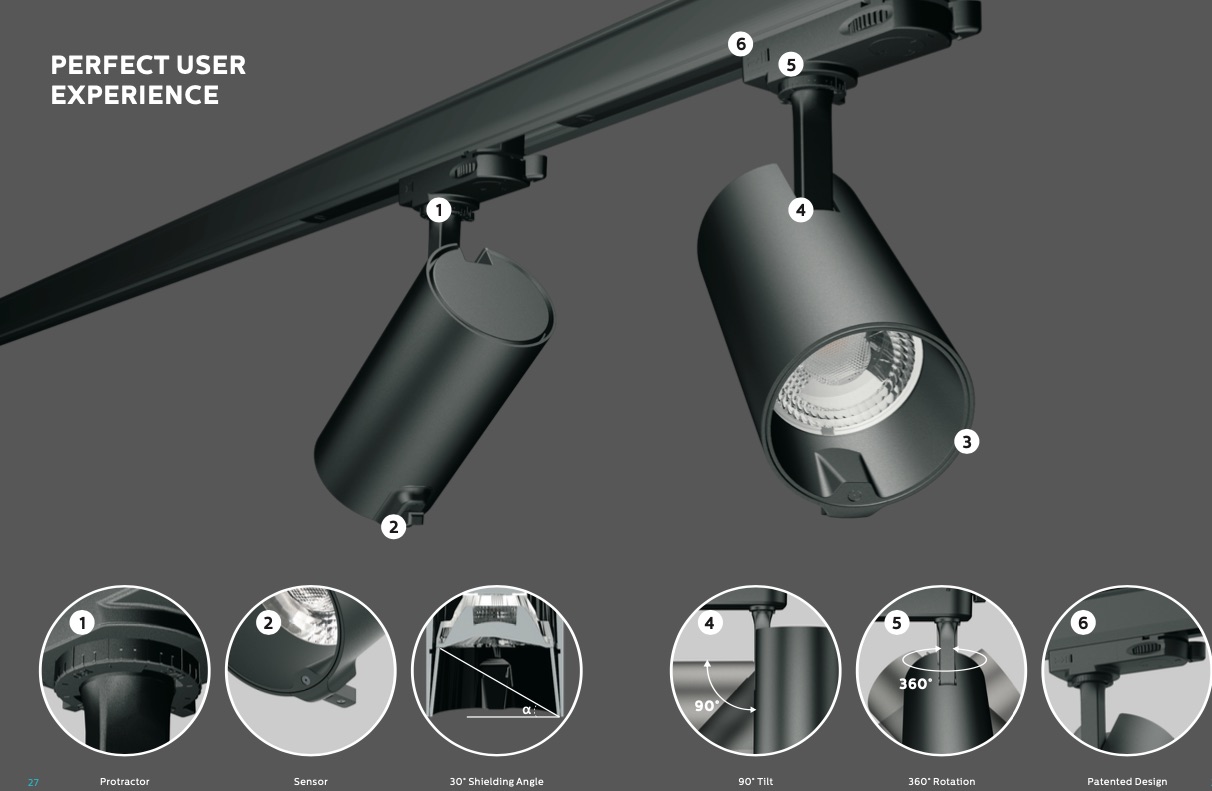 PERFECT USER EXPERIENCE

6
5
1
4
3
2

1
2
α
4
90°
5
360°
6

27
Protractor
Sensor
30° Shielding Angle
90° Tilt
360° Rotation
Patented Design